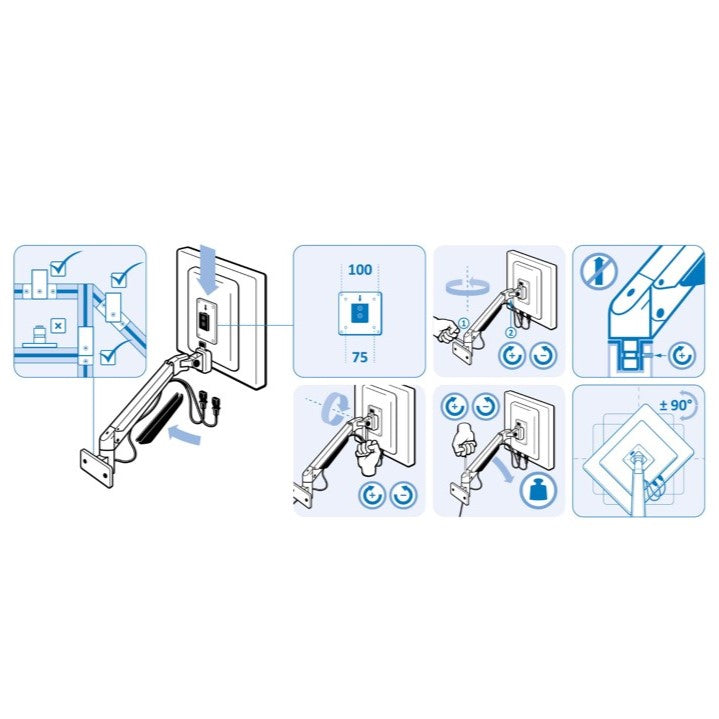 100
75
1
2
± 90°