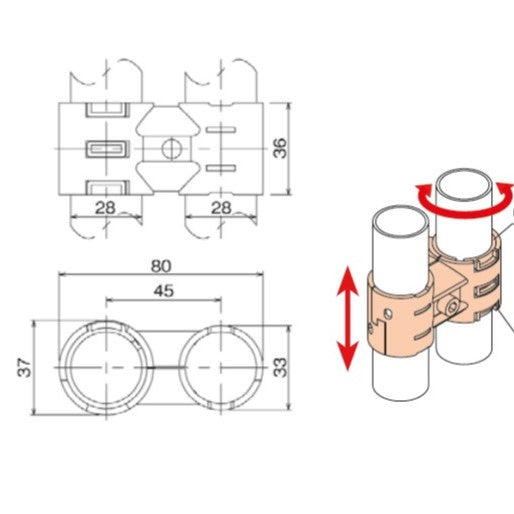 36
28
28
80
45
37
33