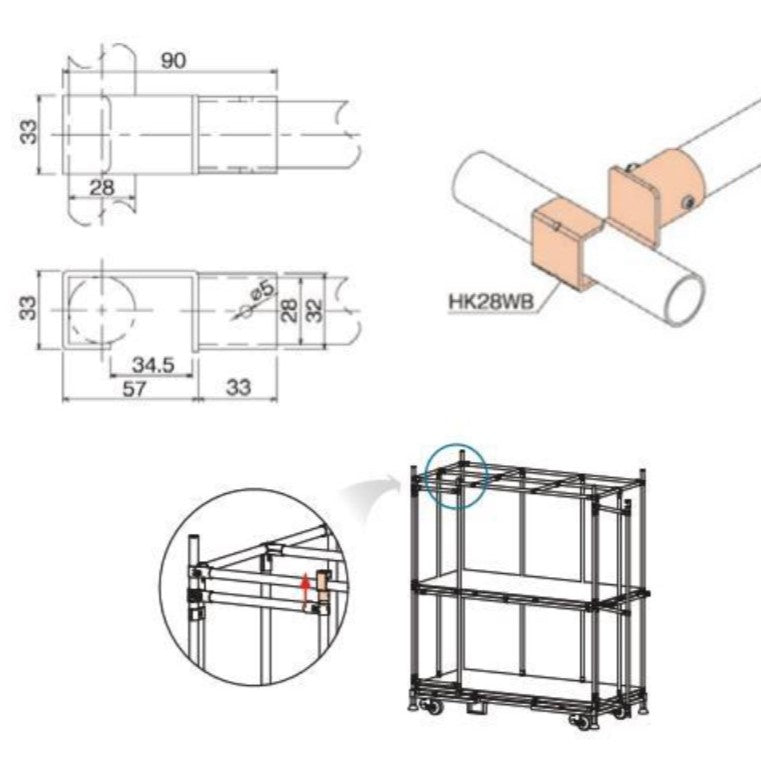 90
33
28
33
ø5
28
32
34.5
57
33
HK28WB